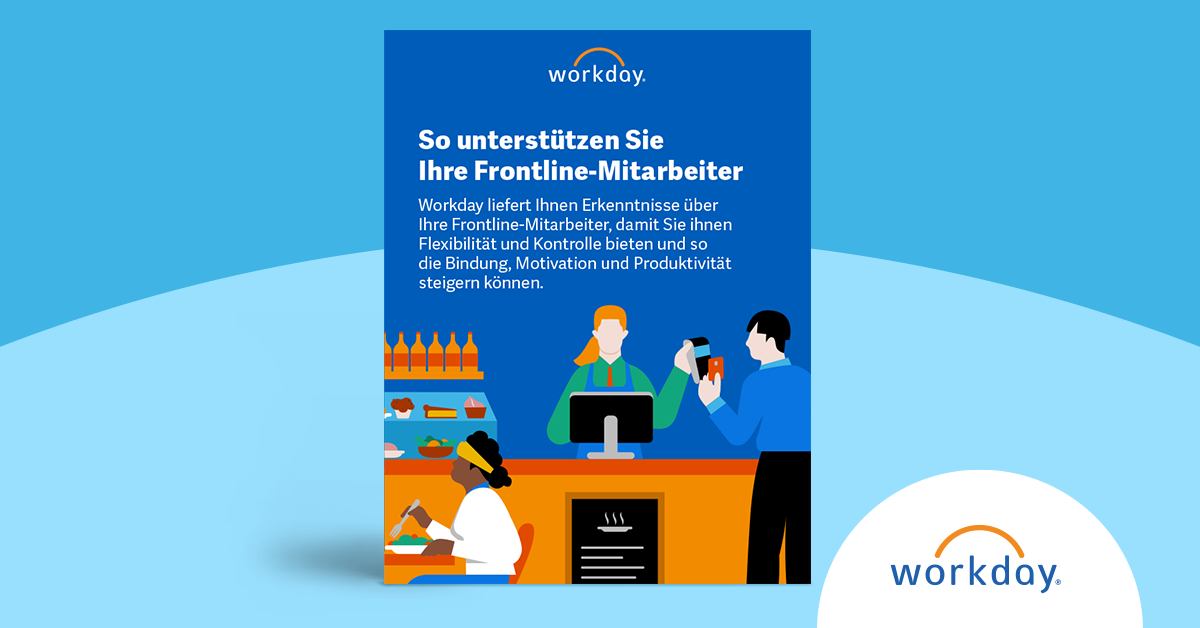 workday.

So unterstützen Sie Ihre Frontline-Mitarbeiter

Workday liefert Ihnen Erkenntnisse über Ihre Frontline-Mitarbeiter, damit Sie ihnen Flexibilität und Kontrolle bieten und so die Bindung, Motivation und Produktivität steigern können.

workday.