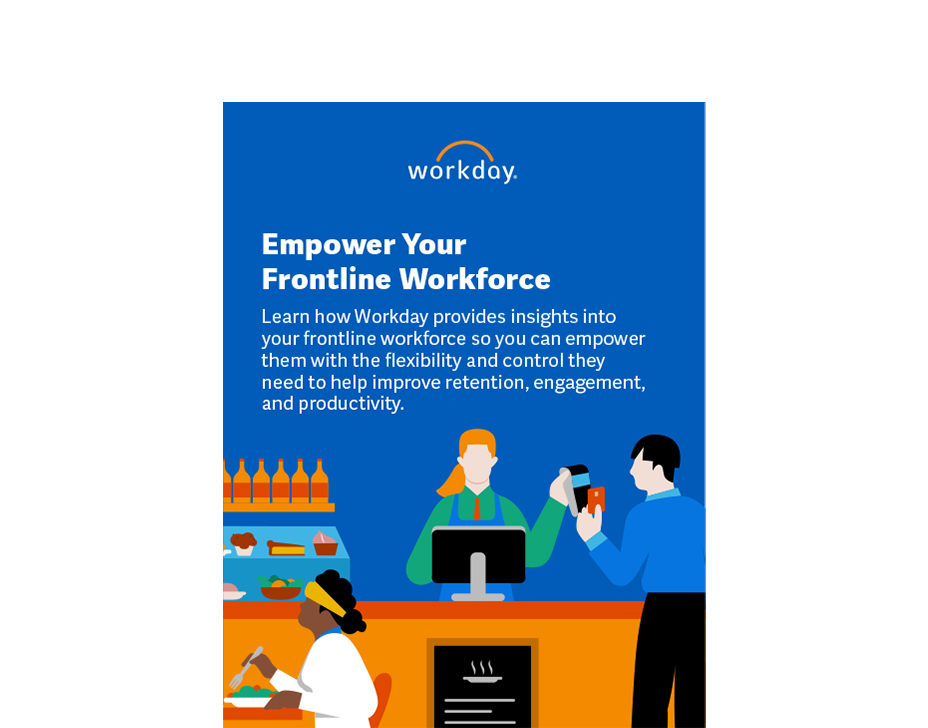 workday.

Empower Your Frontline Workforce

Learn how Workday provides insights into your frontline workforce so you can empower them with the flexibility and control they need to help improve retention, engagement, and productivity.