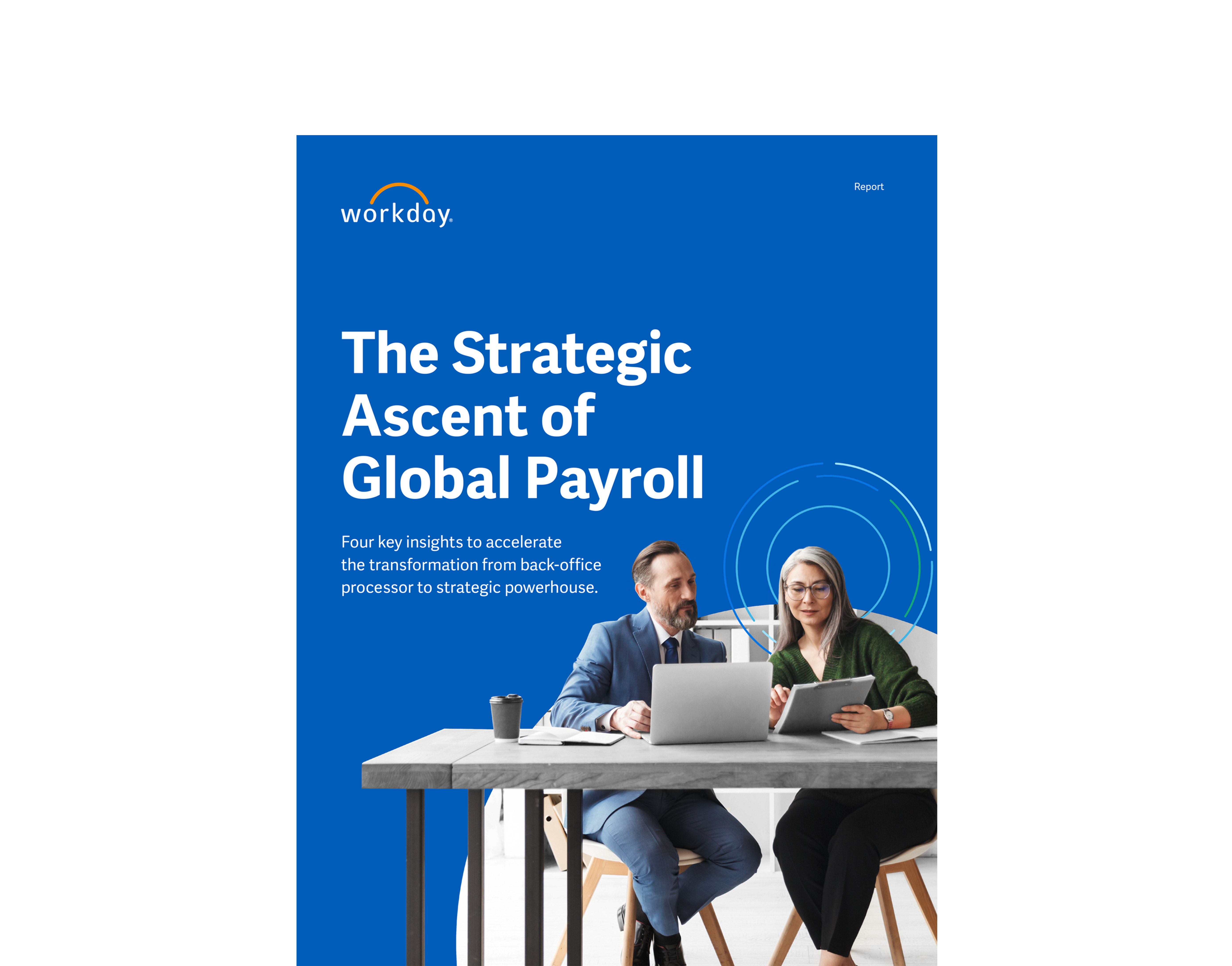 workday.

Report

The Strategic Ascent of Global Payroll

Four key insights to accelerate the transformation from back-office processor to strategic powerhouse.