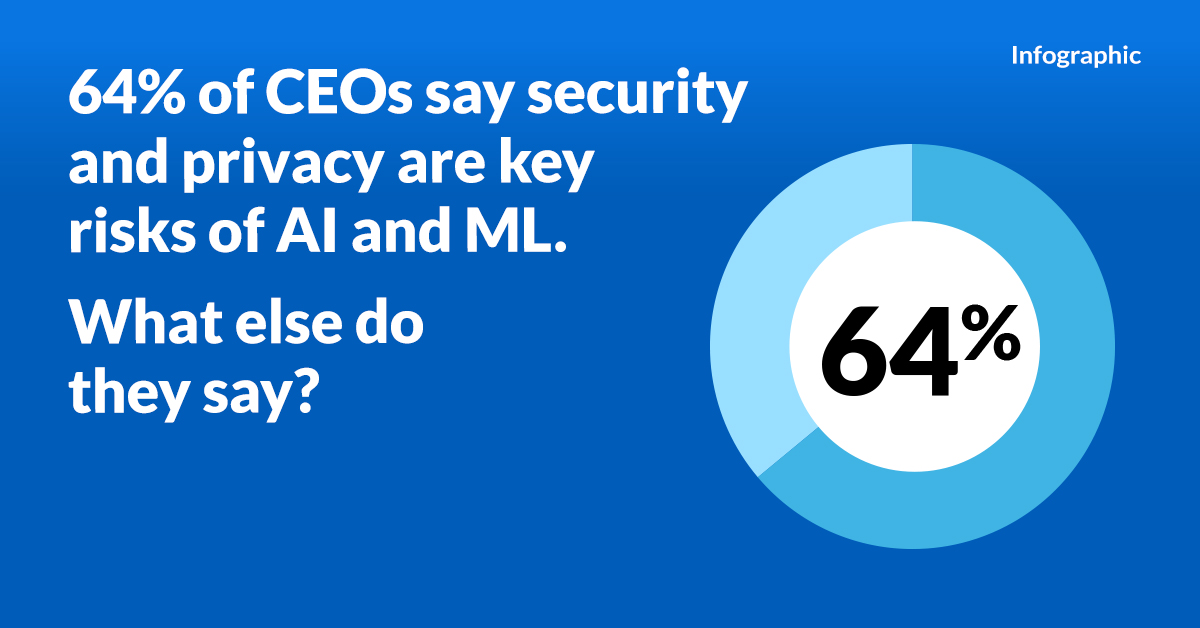 Infographic

64% of CEOs say security and privacy are key risks of AI and ML.

What else do they say?

64%