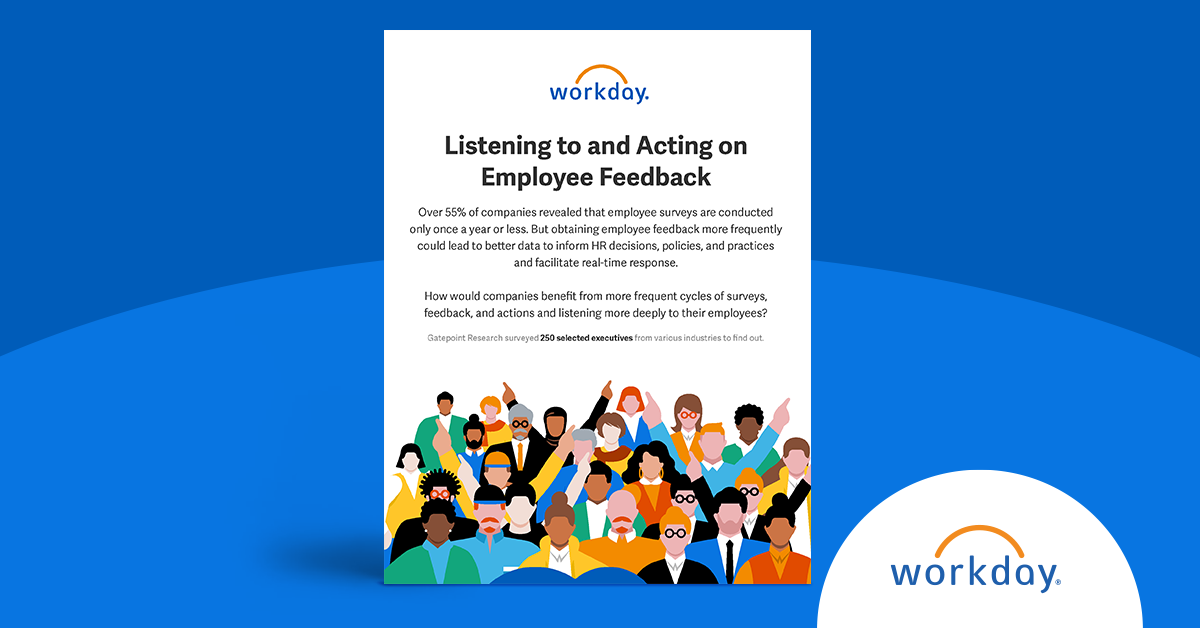 workday.

Listening to and Acting on Employee Feedback

Over 55% of companies revealed that employee surveys are conducted only once a year or less. But obtaining employee feedback more frequently could lead to better data to inform HR decisions, policies, and practices and facilitate real-time response.

How would companies benefit from more frequent cycles of surveys, feedback, and actions and listening more deeply to their employees?

Gatepoint Research surveyed 250 selected executives from various industries to find out.

workday.