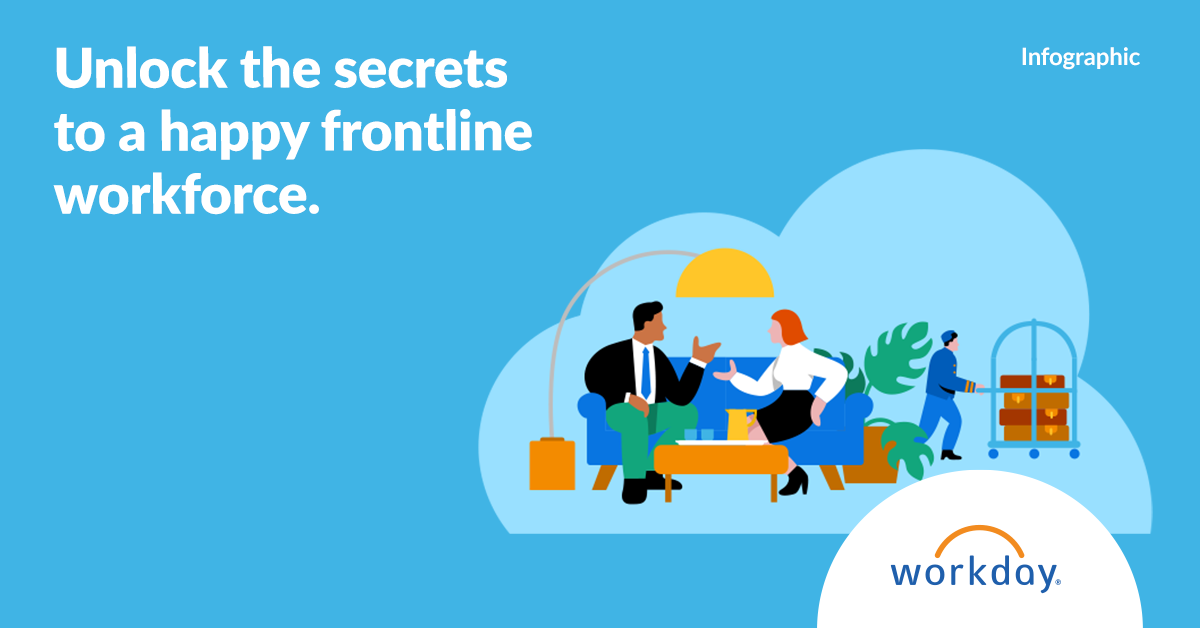 Unlock the secrets to a happy frontline workforce.

Infographic

workday.