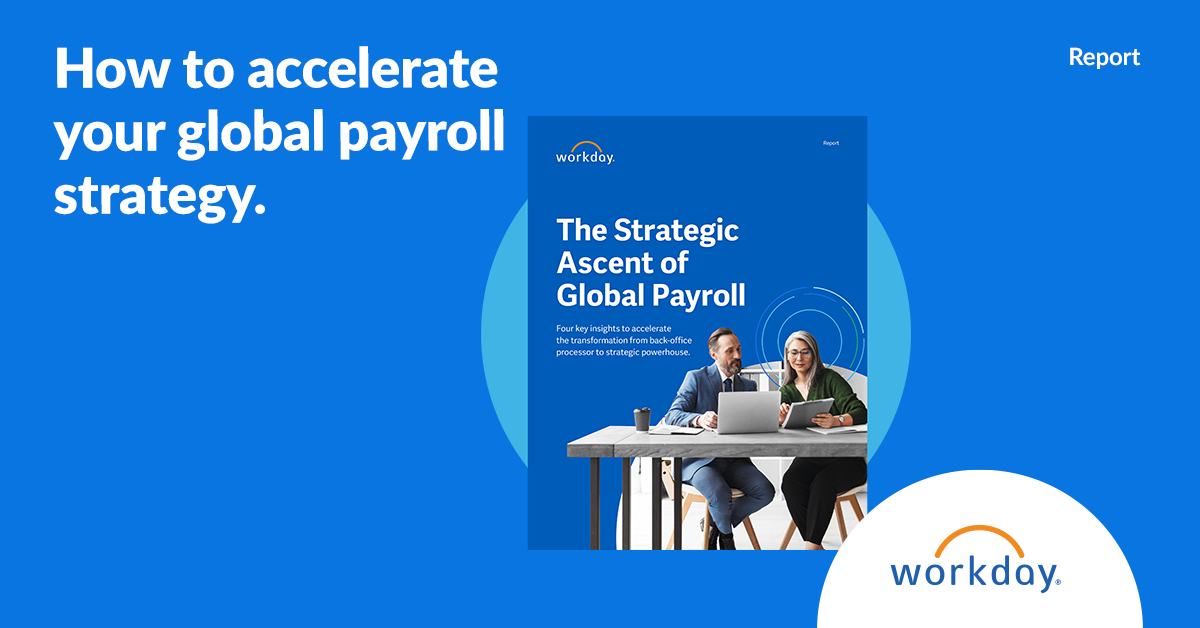 How to accelerate your global payroll strategy.

Report

workday.

Report

The Strategic Ascent of Global Payroll

Four key insights to accelerate the transformation from back-office processor to strategic powerhouse.

workday.