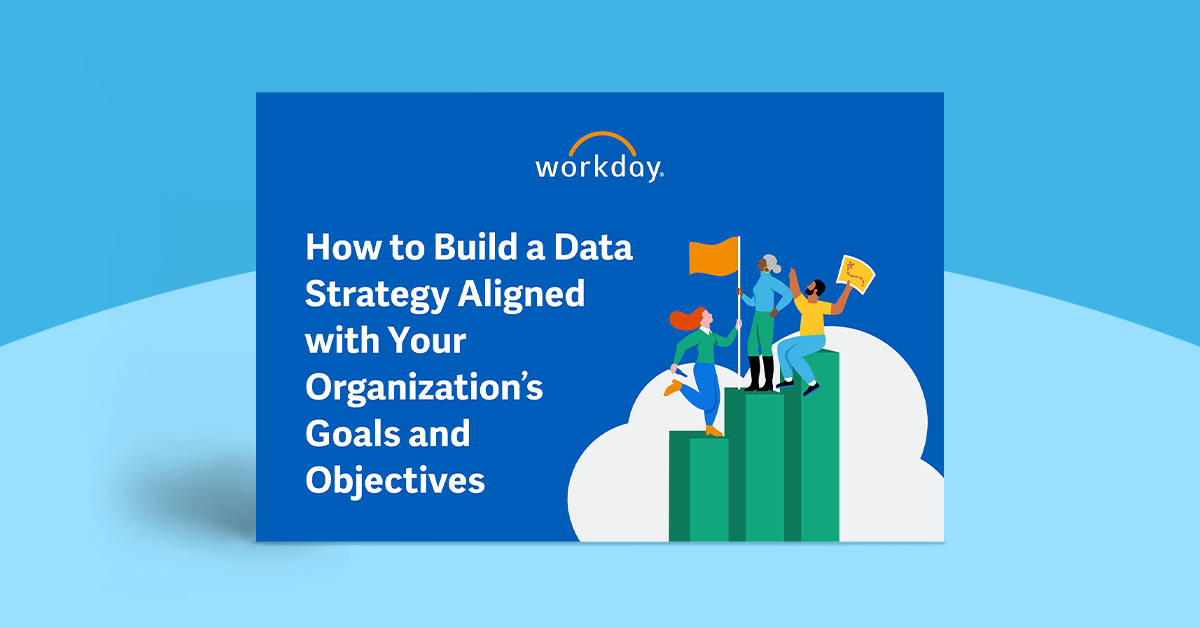 workday.

How to Build a Data Strategy Aligned with Your Organization's Goals and Objectives