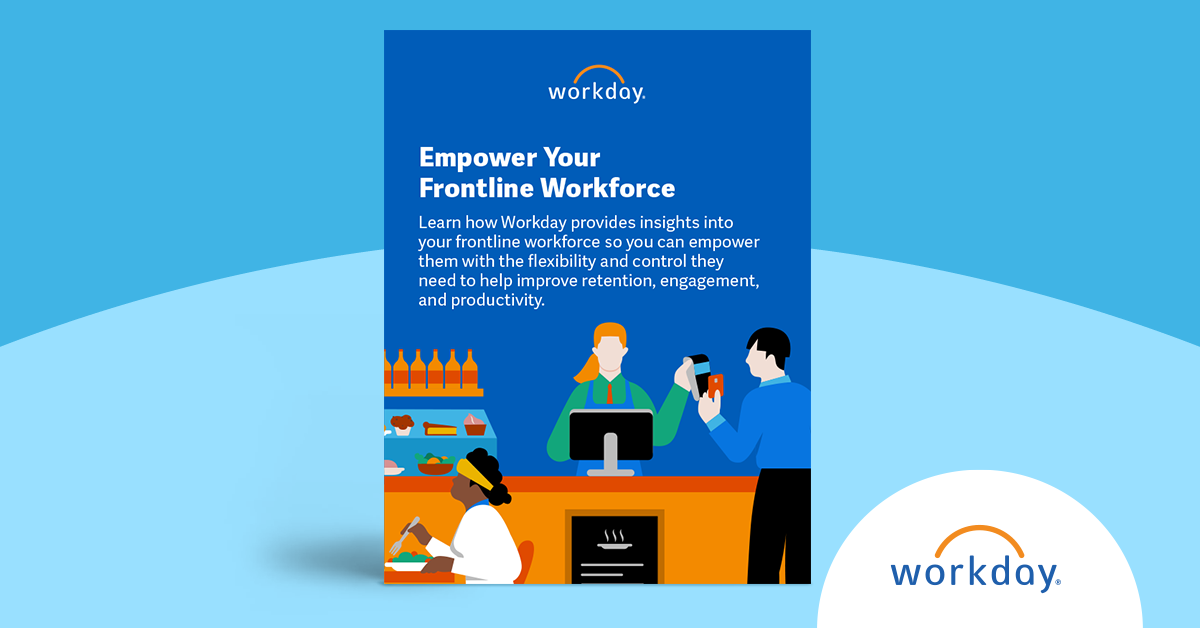 workday.

Empower Your Frontline Workforce

Learn how Workday provides insights into your frontline workforce so you can empower them with the flexibility and control they need to help improve retention, engagement, and productivity.

workday.