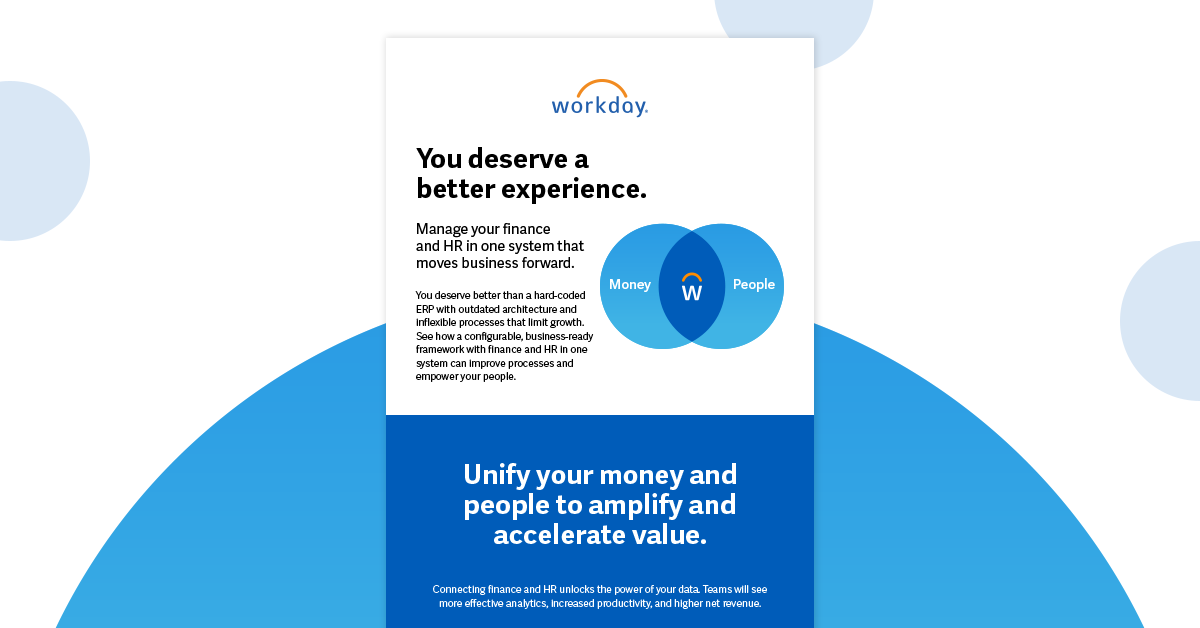 workday.

You deserve a better experience.

Manage your finance and HR in one system that moves business forward.

You deserve better than a hard-coded ERP with outdated architecture and inflexible processes that limit growth. See how a configurable, business-ready framework with finance and HR in one system can improve processes and empower your people.

Money

W

People

Unify your money and people to amplify and accelerate value.

Connecting finance and HR unlocks the power of your data. Teams will see more effective analytics, increased productivity, and higher net revenue.