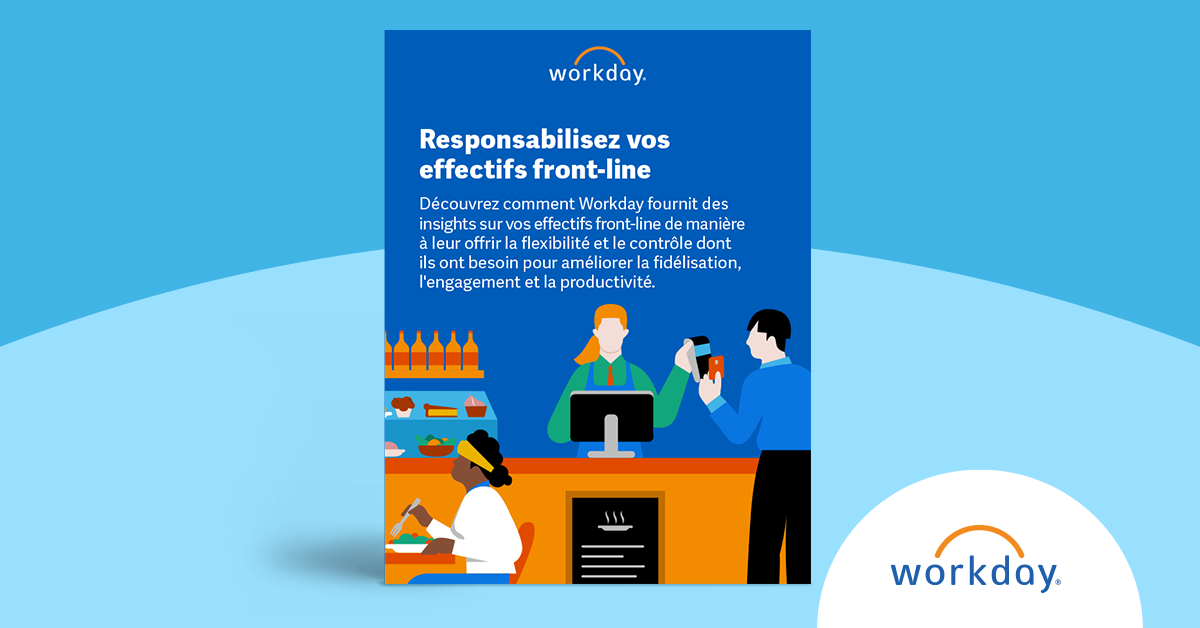 workday.

Responsabilisez vos effectifs front-line

Découvrez comment Workday fournit des insights sur vos effectifs front-line de manière à leur offrir la flexibilité et le contrôle dont ils ont besoin pour améliorer la fidélisation, l'engagement et la productivité.

workday.