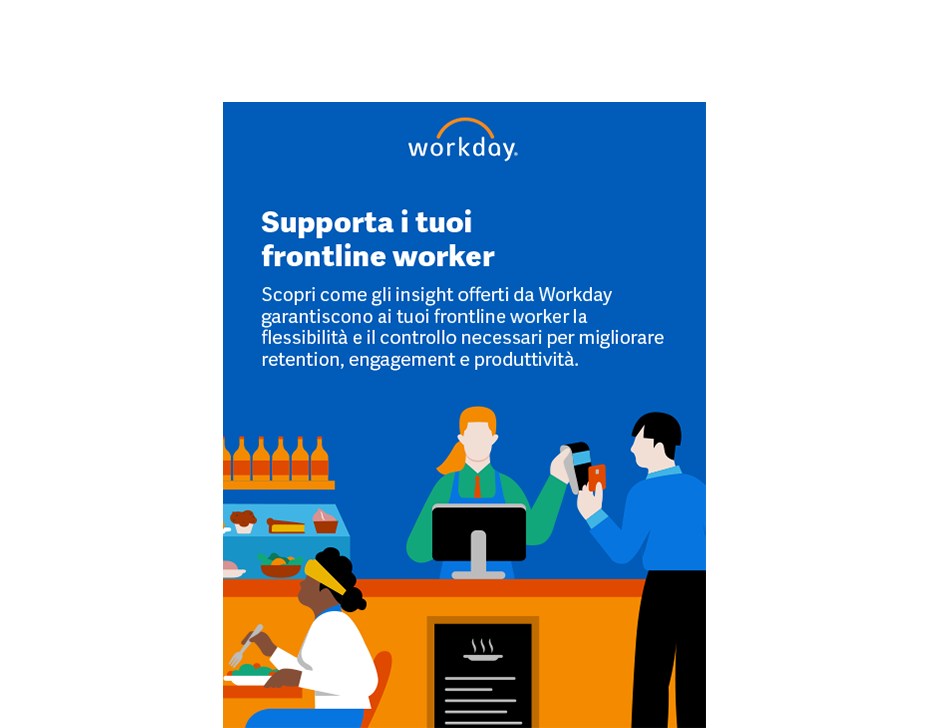 workday.

Supporta i tuoi frontline worker

Scopri come gli insight offerti da Workday garantiscono ai tuoi frontline worker la flessibilità e il controllo necessari per migliorare retention, engagement e produttività.