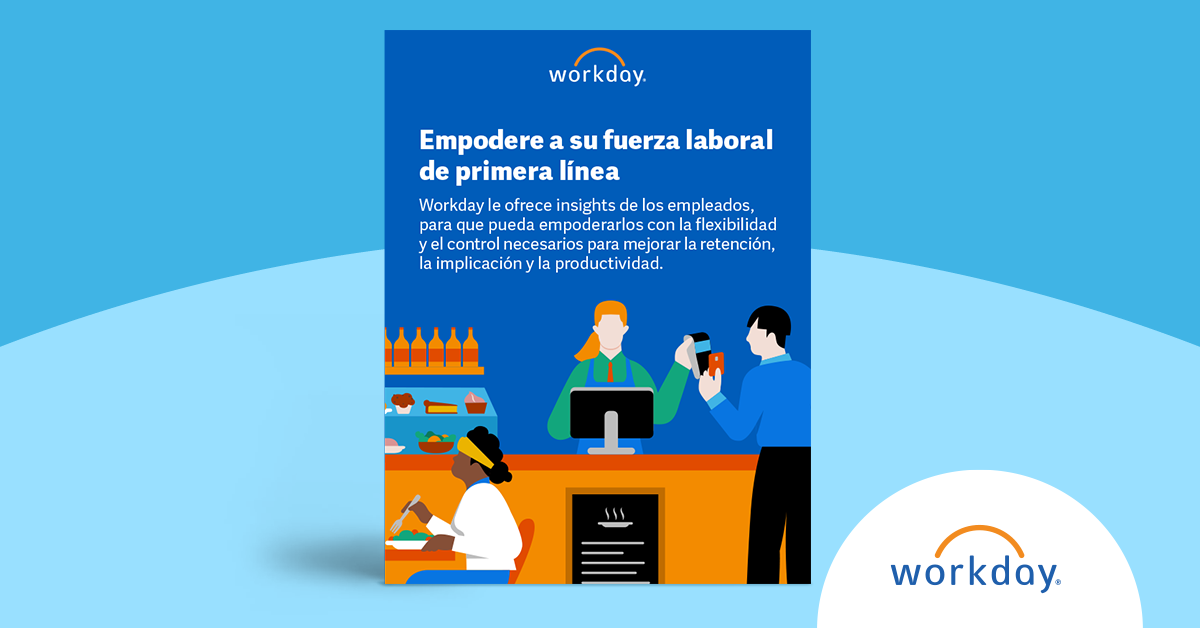 workday.

Empodere a su fuerza laboral de primera línea

Workday le ofrece insights de los empleados, para que pueda empoderarlos con la flexibilidad y el control necesarios para mejorar la retención, la implicación y la productividad.

workday.