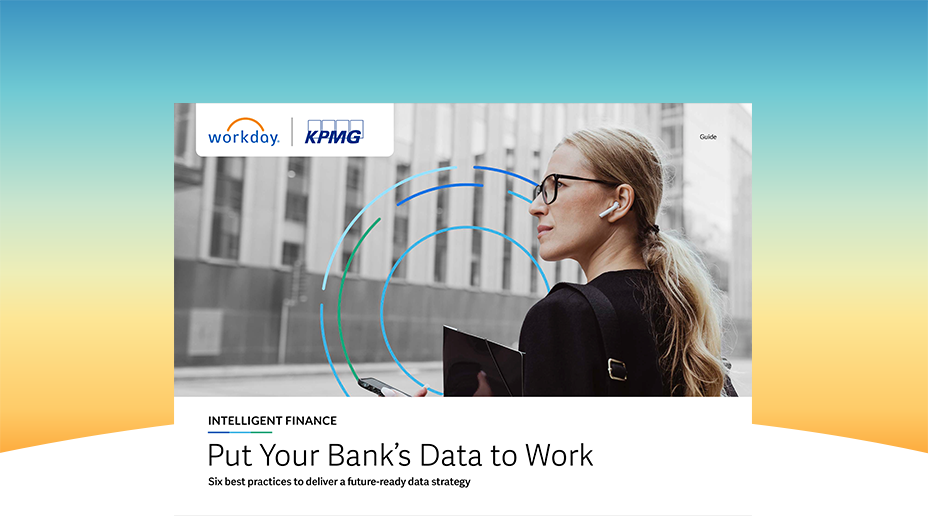 workday. KPMG

Guide

INTELLIGENT FINANCE

Put Your Bank's Data to Work

Six best practices to deliver a future-ready data strategy