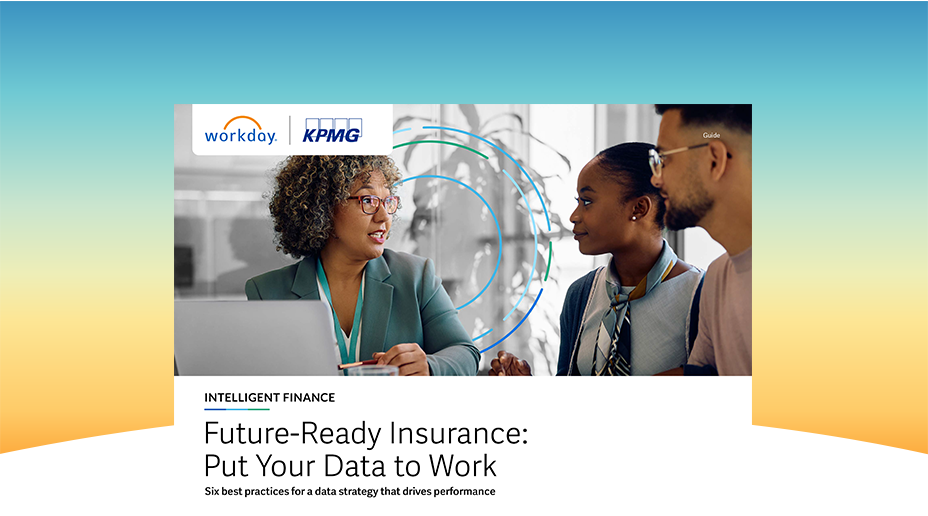 workday. | KPMG

Guide

INTELLIGENT FINANCE

Future-Ready Insurance: Put Your Data to Work

Six best practices for a data strategy that drives performance