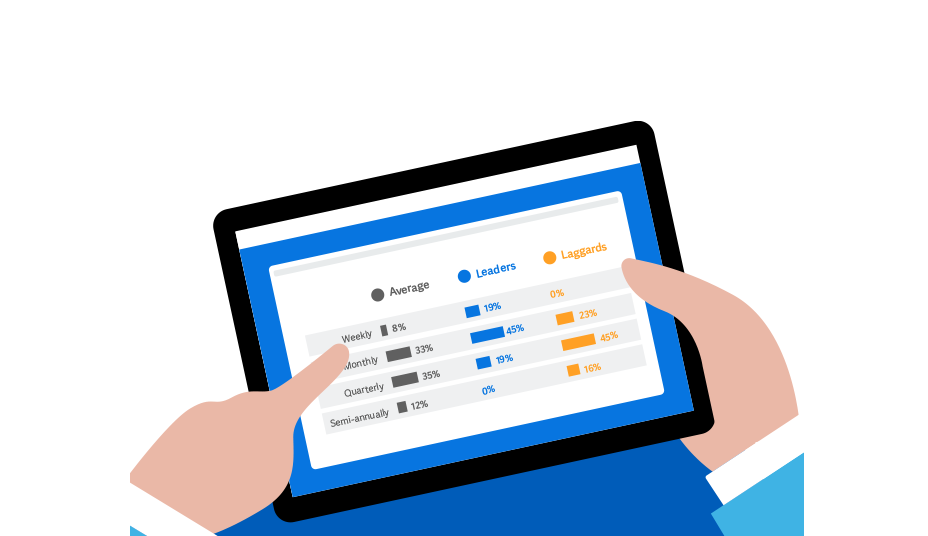 | | Average | Leaders | Laggards |
|---|---|---|---|
| Weekly | 8% | 19% | 0% |
| Monthly | 33% | 45% | 23% |
| Quarterly | 35% | 19% | 45% |
| Semi-annually | 12% | 0% | 16% |