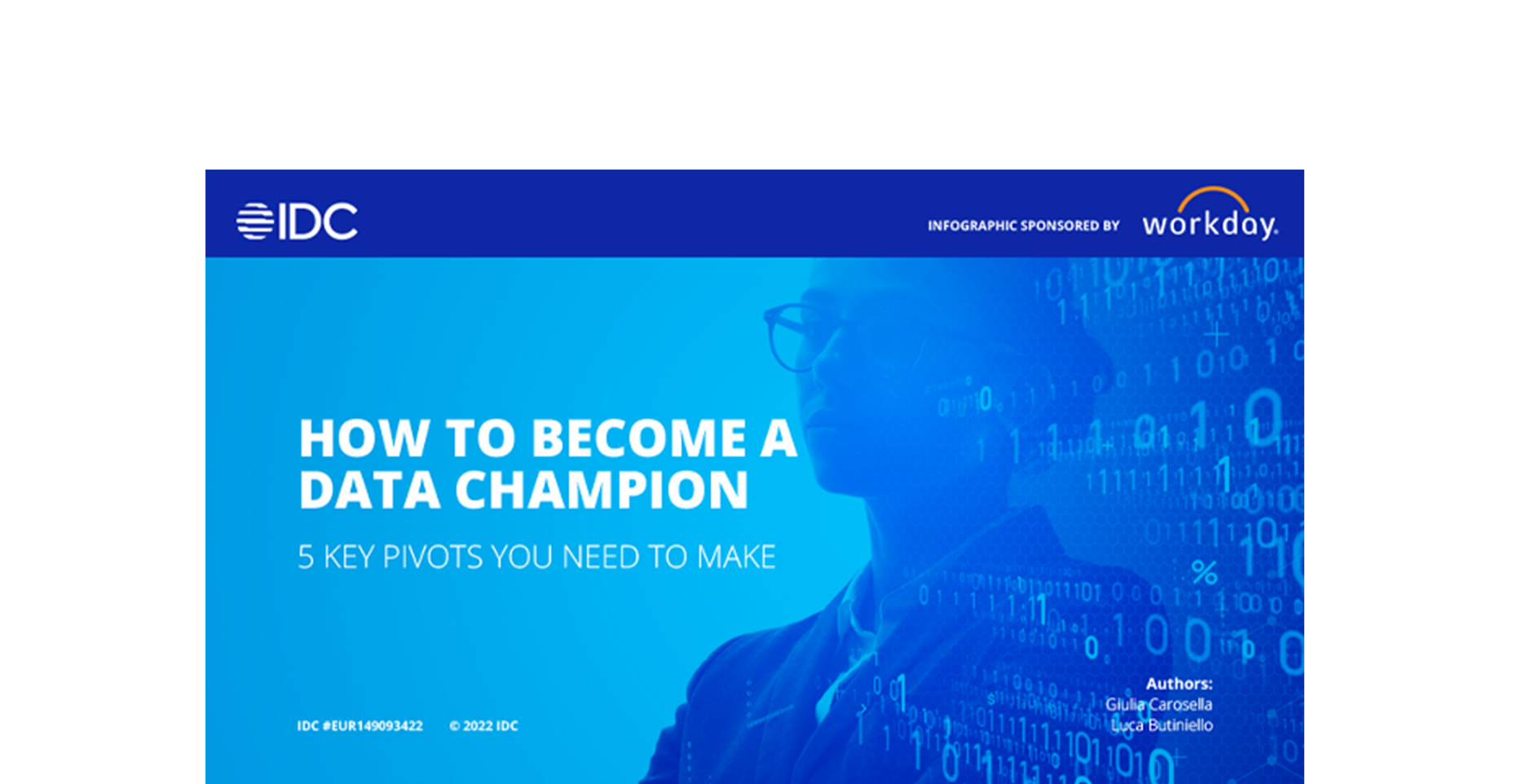 IDC

INFOGRAPHIC SPONSORED BY workday.

HOW TO BECOME A DATA CHAMPION

5 KEY PIVOTS YOU NEED TO MAKE

IDC #EUR149093422 © 2022 IDC

Authors:
Giulia Carosella
Luca Butiniello