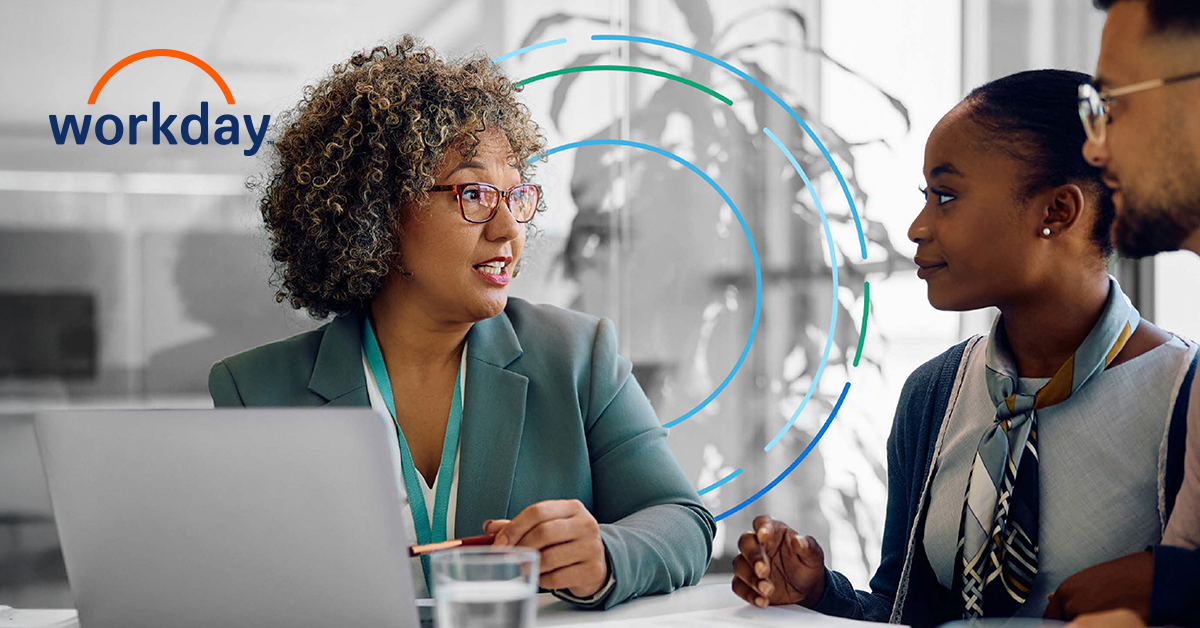 workday